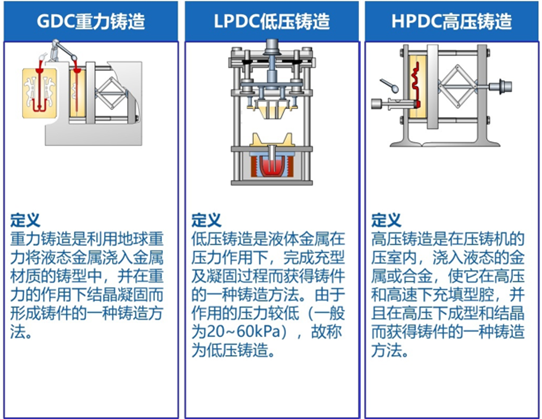 GDC重力铸造

定义
重力铸造是利用地球重力将液态金属浇入金属材质的铸型中，并在重力的作用下结晶凝固而形成铸件的一种铸造方法。

LPDC低压铸造

定义
低压铸造是液体金属在压力作用下，完成充型及凝固过程而获得铸件的一种铸造方法。由于作用的压力较低（一般为20~60kPa），故称为低压铸造。

HPDC高压铸造

定义
高压铸造是在压铸机的压室内，浇入液态的金属或合金，使它在高压和高速下充填型腔，并且在高压下成型和结晶而获得铸件的一种铸造方法。